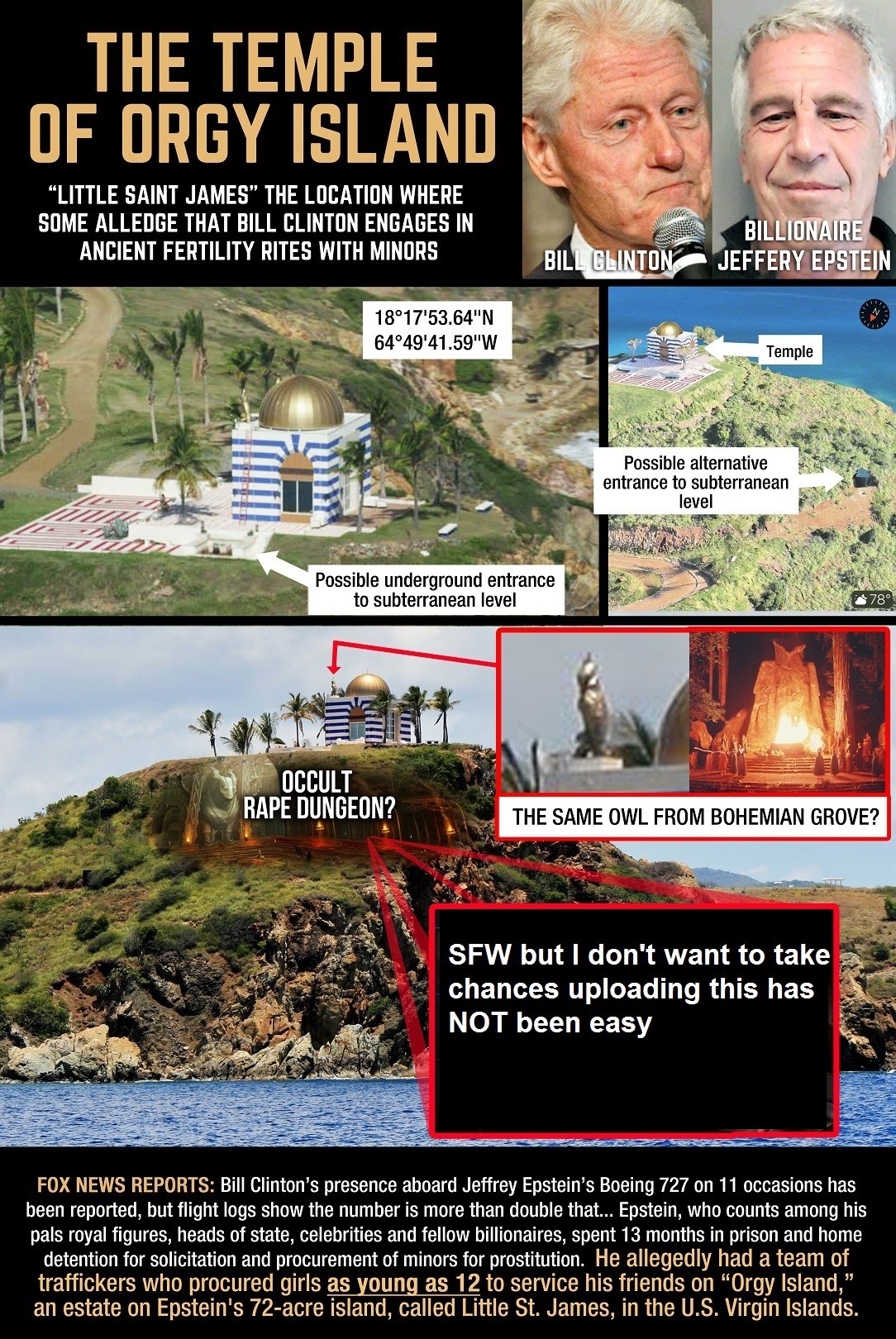 THE TEMPLE OF ORGY ISLAND

"LITTLE SAINT JAMES" THE LOCATION WHERE SOME ALLEDGE THAT BILL CLINTON ENGAGES IN ANCIENT FERTILITY RITES WITH MINORS

BILL CLINTON

BILLIONAIRE JEFFERY EPSTEIN

18°17'53.64"N
64°49'41.59"W

Possible underground entrance to subterranean level

Temple

Possible alternative entrance to subterranean level

78°

OCCULT RAPE DUNGEON?

THE SAME OWL FROM BOHEMIAN GROVE?

SFW but I don't want to take chances uploading this has NOT been easy

FOX NEWS REPORTS: Bill Clinton's presence aboard Jeffrey Epstein's Boeing 727 on 11 occasions has been reported, but flight logs show the number is more than double that... Epstein, who counts among his pals royal figures, heads of state, celebrities and fellow billionaires, spent 13 months in prison and home detention for solicitation and procurement of minors for prostitution. He allegedly had a team of traffickers who procured girls as young as 12 to service his friends on "Orgy Island," an estate on Epstein's 72-acre island, called Little St. James, in the U.S. Virgin Islands.